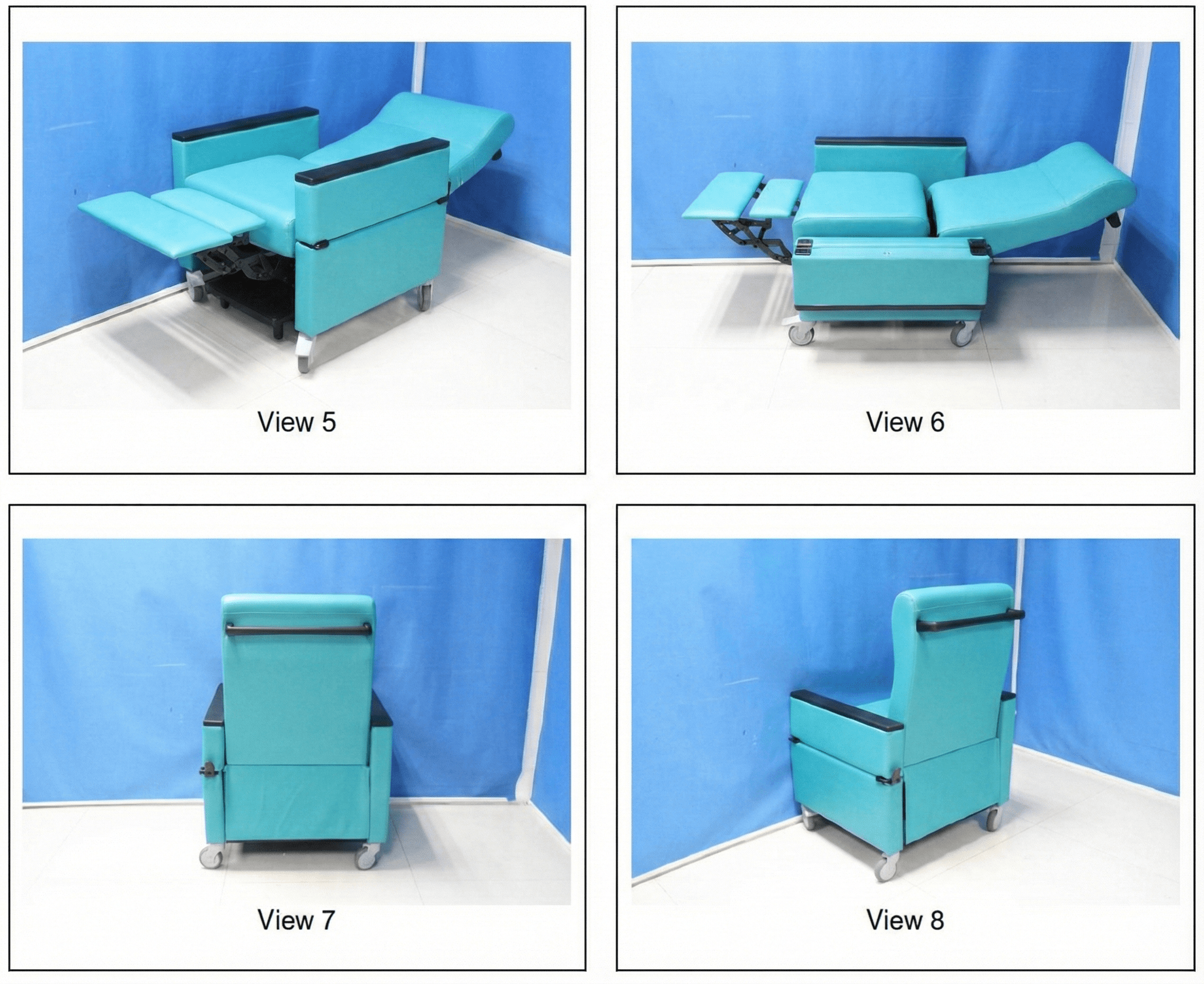 View 5

View 6

View 7

View 8