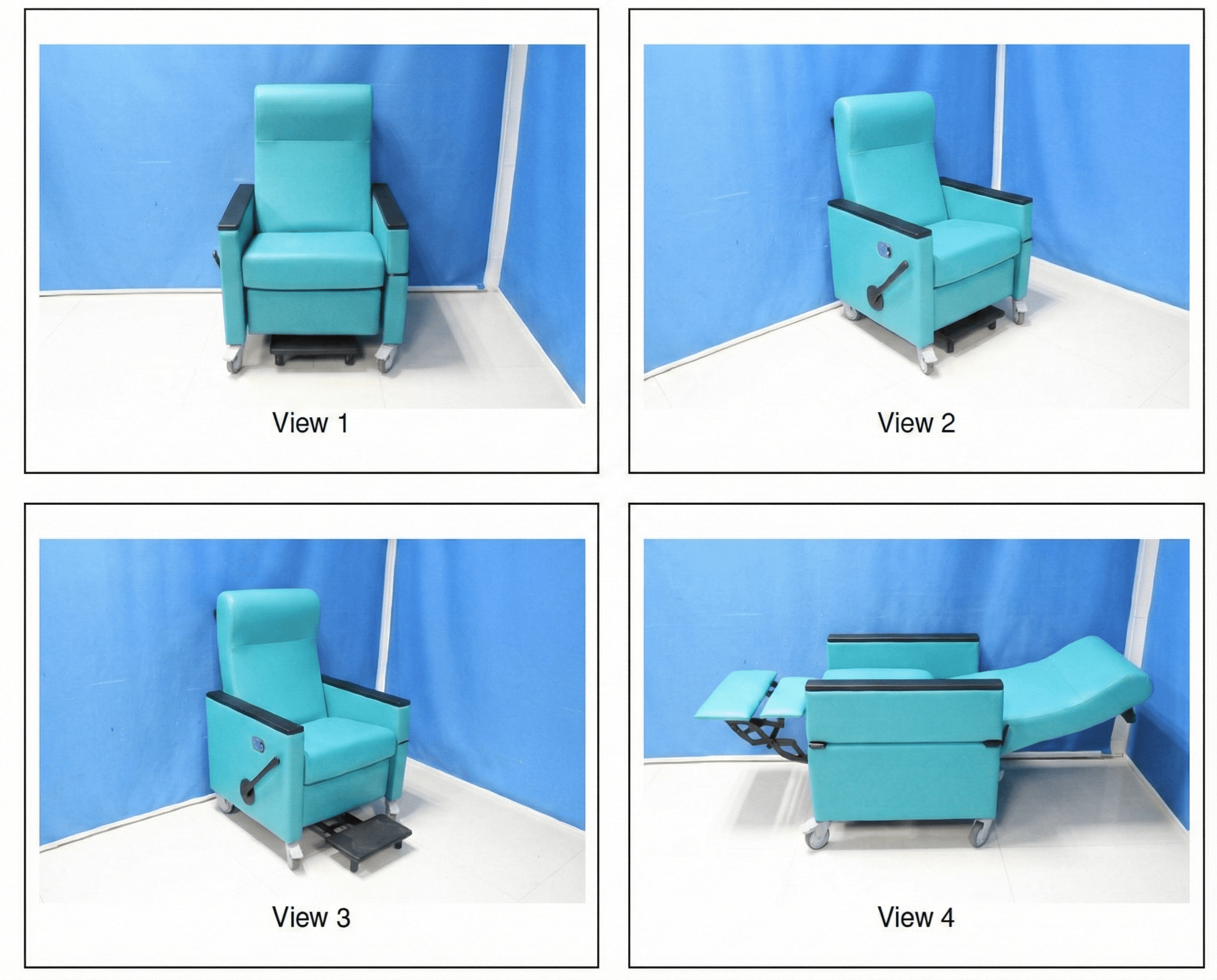 View 1

View 2

View 3

View 4